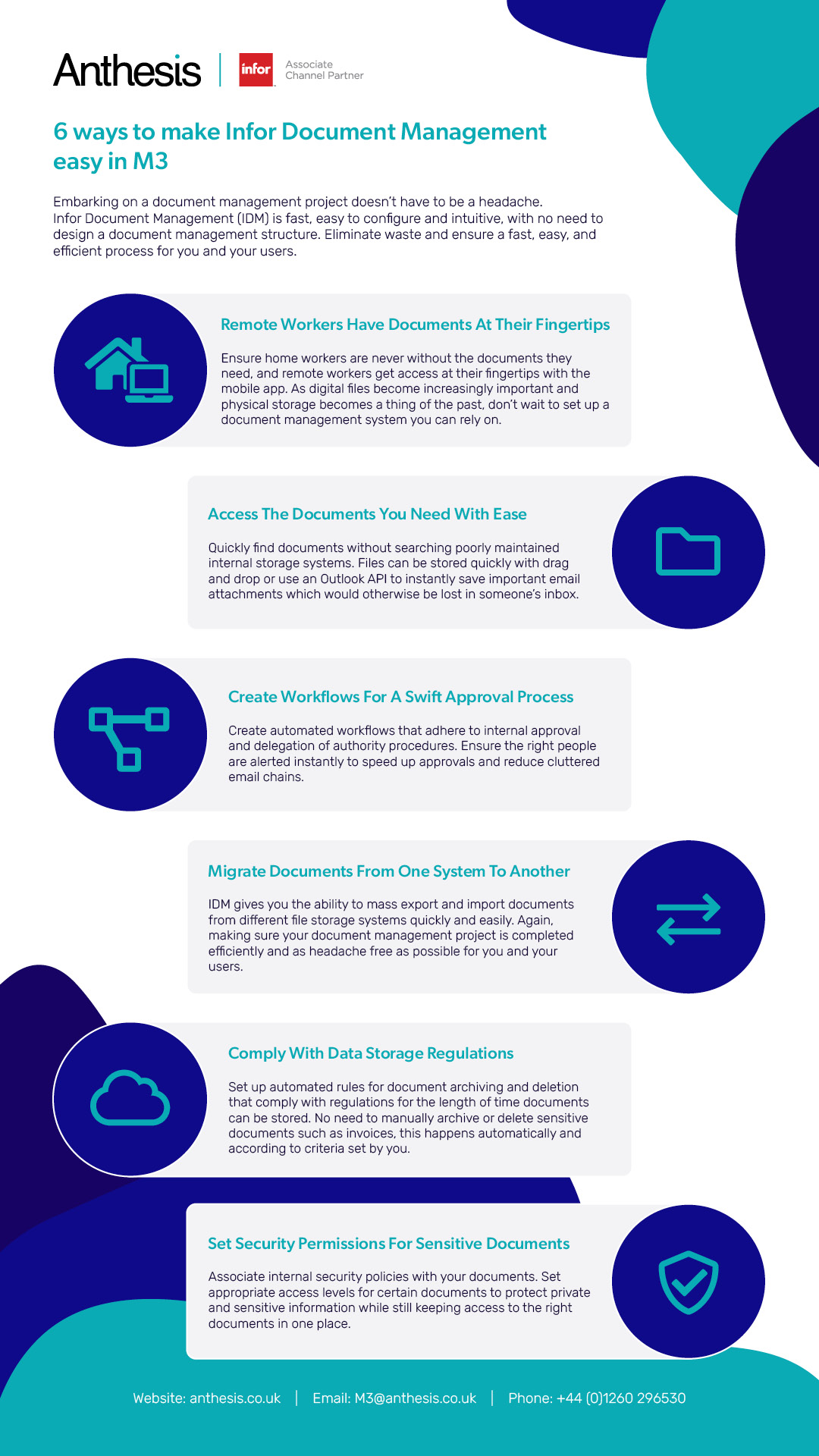 Anthesis | infor Associate Channel Partner

6 ways to make Infor Document Management easy in M3

Embarking on a document management project doesn't have to be a headache. Infor Document Management (IDM) is fast, easy to configure and intuitive, with no need to design a document management structure. Eliminate waste and ensure a fast, easy, and efficient process for you and your users.

Remote Workers Have Documents At Their Fingertips

Ensure home workers are never without the documents they need, and remote workers get access at their fingertips with the mobile app. As digital files become increasingly important and physical storage becomes a thing of the past, don't wait to set up a document management system you can rely on.

Access The Documents You Need With Ease

Quickly find documents without searching poorly maintained internal storage systems. Files can be stored quickly with drag and drop or use an Outlook API to instantly save important email attachments which would otherwise be lost in someone's inbox.

Create Workflows For A Swift Approval Process

Create automated workflows that adhere to internal approval and delegation of authority procedures. Ensure the right people are alerted instantly to speed up approvals and reduce cluttered email chains.

Migrate Documents From One System To Another

IDM gives you the ability to mass export and import documents from different file storage systems quickly and easily. Again, making sure your document management project is completed efficiently and as headache free as possible for you and your users.

Comply With Data Storage Regulations

Set up automated rules for document archiving and deletion that comply with regulations for the length of time documents can be stored. No need to manually archive or delete sensitive documents such as invoices, this happens automatically and according to criteria set by you.

Set Security Permissions For Sensitive Documents

Associate internal security policies with your documents. Set appropriate access levels for certain documents to protect private and sensitive information while still keeping access to the right documents in one place.

Website: anthesis.co.uk | Email: M3@anthesis.co.uk | Phone: +44 (0)1260 296530